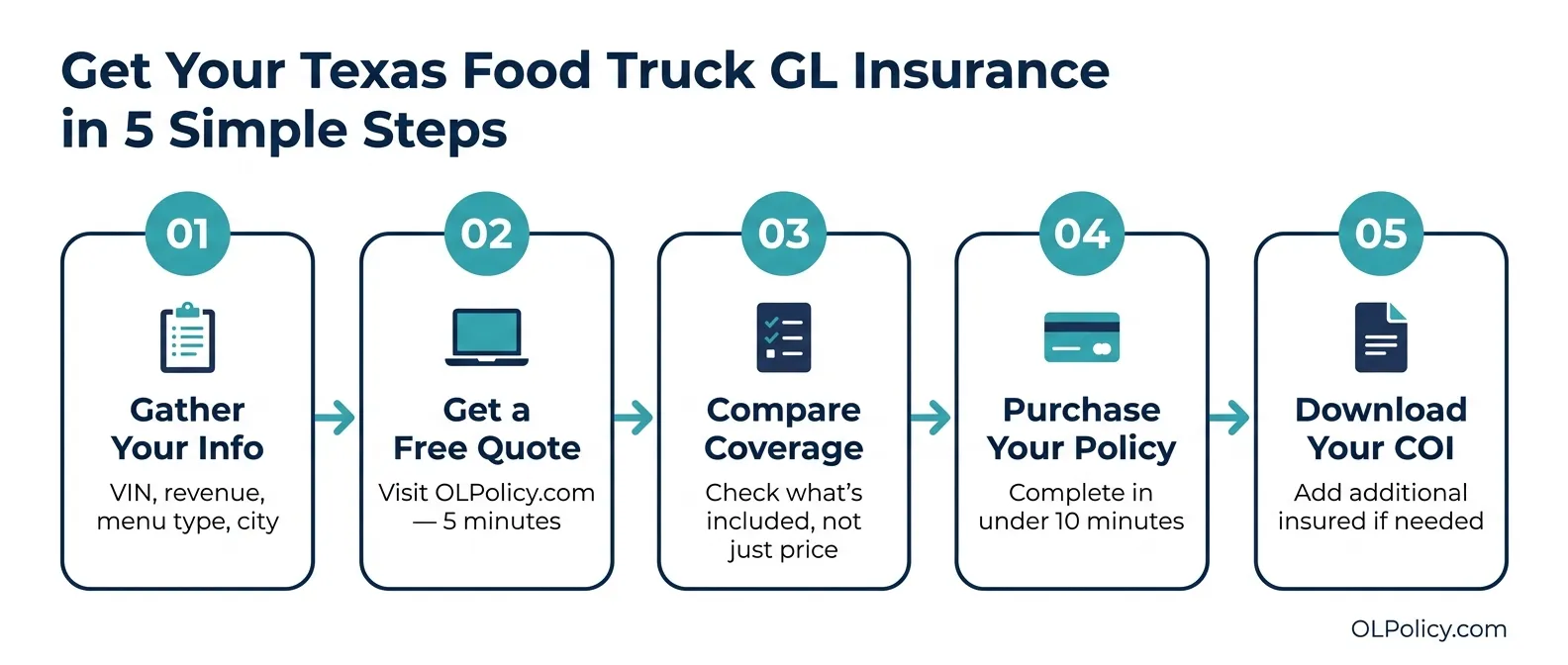 Get Your Texas Food Truck GL Insurance in 5 Simple Steps

01
Gather Your Info
VIN, revenue, menu type, city

02
Get a Free Quote
Visit OLPolicy.com — 5 minutes

03
Compare Coverage
Check what's included, not just price

04
Purchase Your Policy
Complete in under 10 minutes

05
Download Your COI
Add additional insured if needed

OLPolicy.com